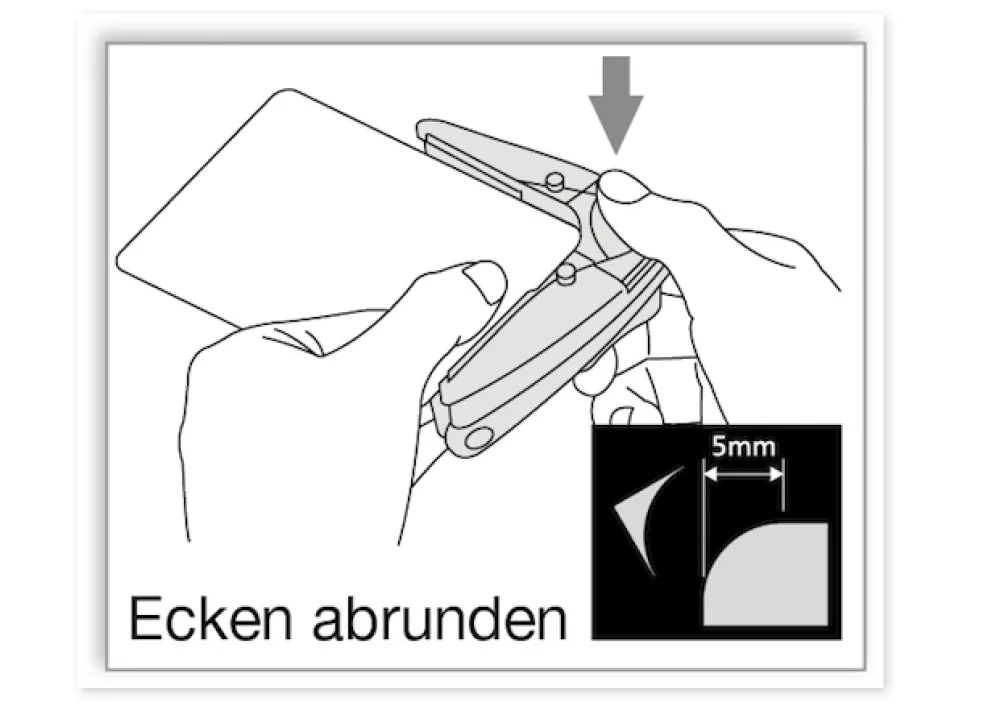 5mm

Ecken abrunden