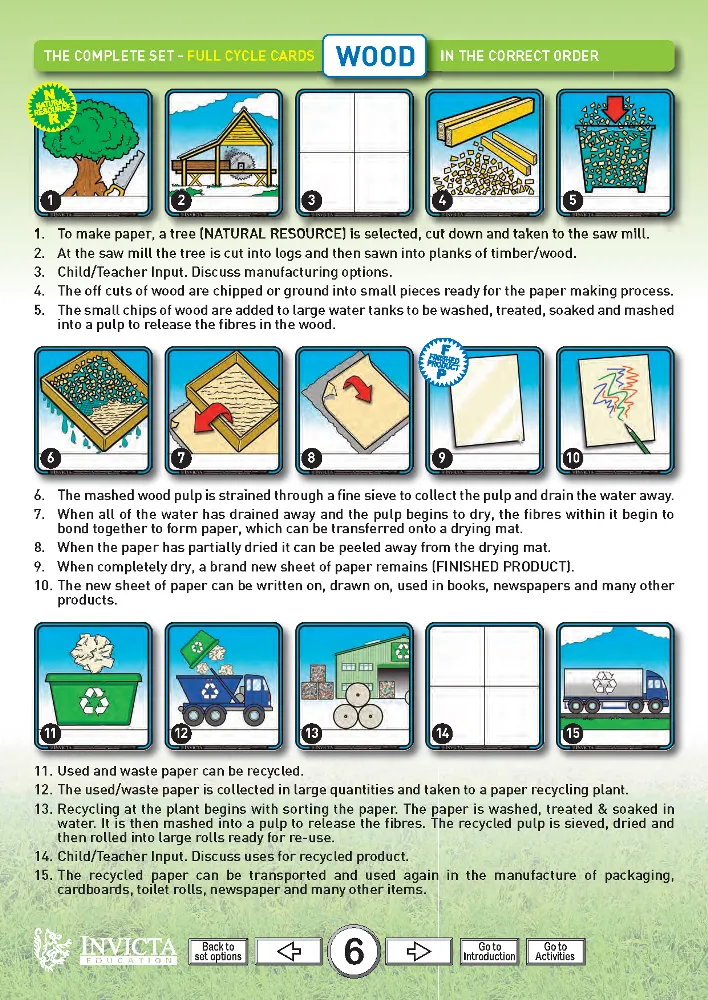 THE COMPLETE SET - FULL CYCLE CARDS WOOD IN THE CORRECT ORDER

N NATURAL RESOURCE R

1 2 3 4 5

1. To make paper, a tree (NATURAL RESOURCE) is selected, cut down and taken to the saw mill.
2. At the saw mill the tree is cut into logs and then sawn into planks of timber/wood.
3. Child/Teacher Input. Discuss manufacturing options.
4. The off cuts of wood are chipped or ground into small pieces ready for the paper making process.
5. The small chips of wood are added to large water tanks to be washed, treated, soaked and mashed into a pulp to release the fibres in the wood.

F FINISHED PRODUCT P

6 7 8 9 10

6. The mashed wood pulp is strained through a fine sieve to collect the pulp and drain the water away.
7. When all of the water has drained away and the pulp begins to dry, the fibres within it begin to bond together to form paper, which can be transferred onto a drying mat.
8. When the paper has partially dried it can be peeled away from the drying mat.
9. When completely dry, a brand new sheet of paper remains (FINISHED PRODUCT).
10. The new sheet of paper can be written on, drawn on, used in books, newspapers and many other products.

11 12 13 14 15

11. Used and waste paper can be recycled.
12. The used/waste paper is collected in large quantities and taken to a paper recycling plant.
13. Recycling at the plant begins with sorting the paper. The paper is washed, treated & soaked in water. It is then mashed into a pulp to release the fibres. The recycled pulp is sieved, dried and then rolled into large rolls ready for re-use.
14. Child/Teacher Input. Discuss uses for recycled product.
15. The recycled paper can be transported and used again in the manufacture of packaging, cardboards, toilet rolls, newspaper and many other items.

INVICTA EDUCATION Back to set options 6 Go to Introduction Go to Activities