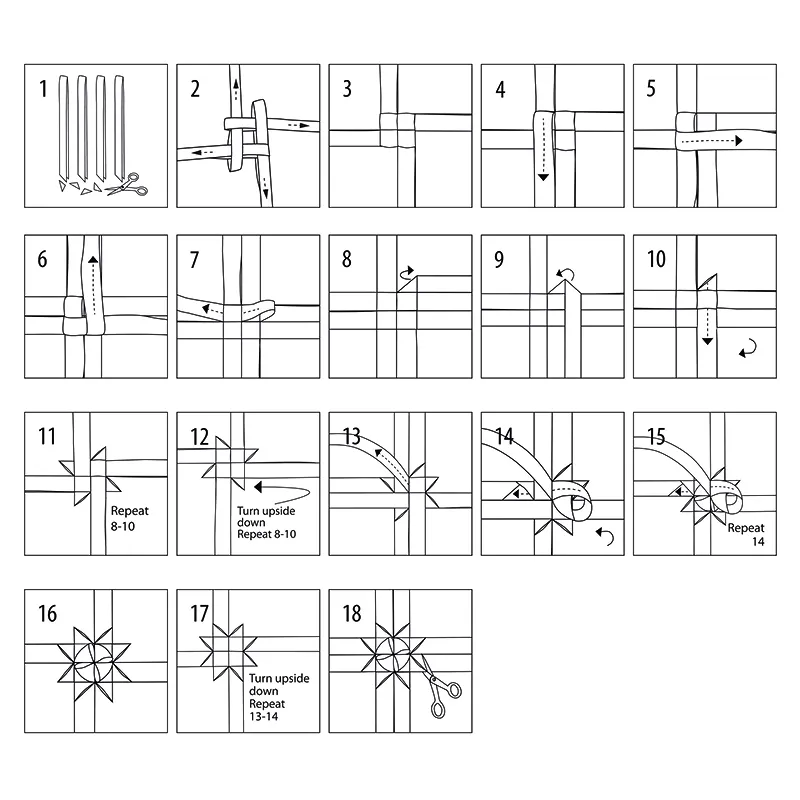 1

2

3

4

5

6

7

8

9

10

11
Repeat 8-10

12
Turn upside down
Repeat 8-10

13

14

15
Repeat 14

16

17
Turn upside down
Repeat 13-14

18