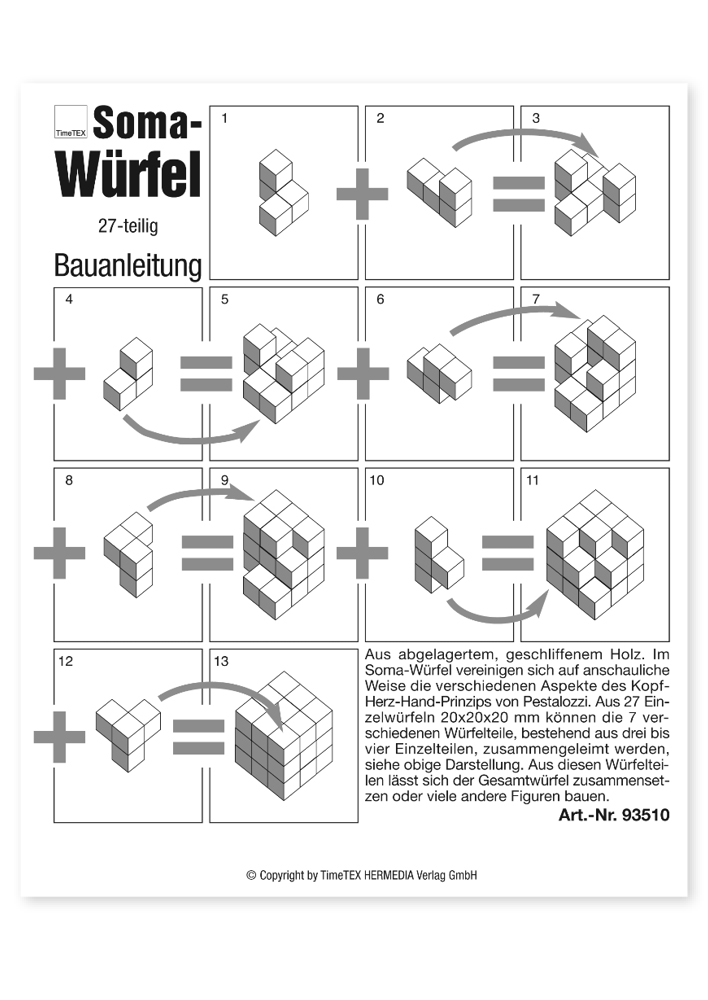 TimeTEX

Soma-Würfel

27-teilig

Bauanleitung

1

2

3

4

5

6

7

8

9

10

11

12

13

Aus abgelagertem, geschliffenem Holz. Im Soma-Würfel vereinigen sich auf anschauliche Weise die verschiedenen Aspekte des Kopf-Herz-Hand-Prinzips von Pestalozzi. Aus 27 Einzelwürfeln 20x20x20 mm können die 7 verschiedenen Würfelteile, bestehend aus drei bis vier Einzelteilen, zusammengeleimt werden, siehe obige Darstellung. Aus diesen Würfelteilen lässt sich der Gesamtwürfel zusammensetzen oder viele andere Figuren bauen.

Art.-Nr. 93510

© Copyright by TimeTEX HERMEDIA Verlag GmbH